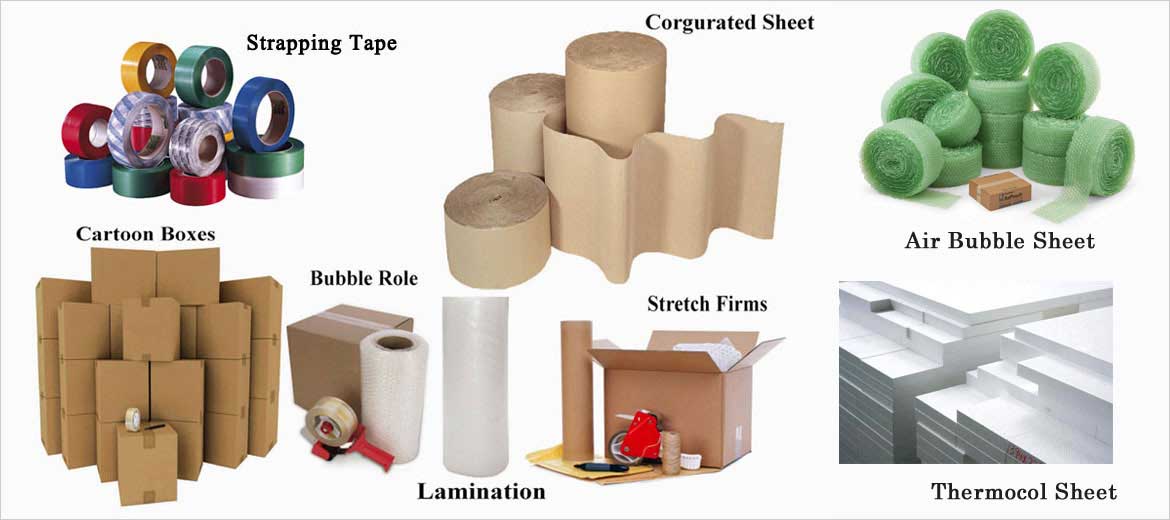 Strapping Tape

Corgurated Sheet

Air Bubble Sheet

Cartoon Boxes

Bubble Role

Stretch Firms

Lamination

Thermocol Sheet